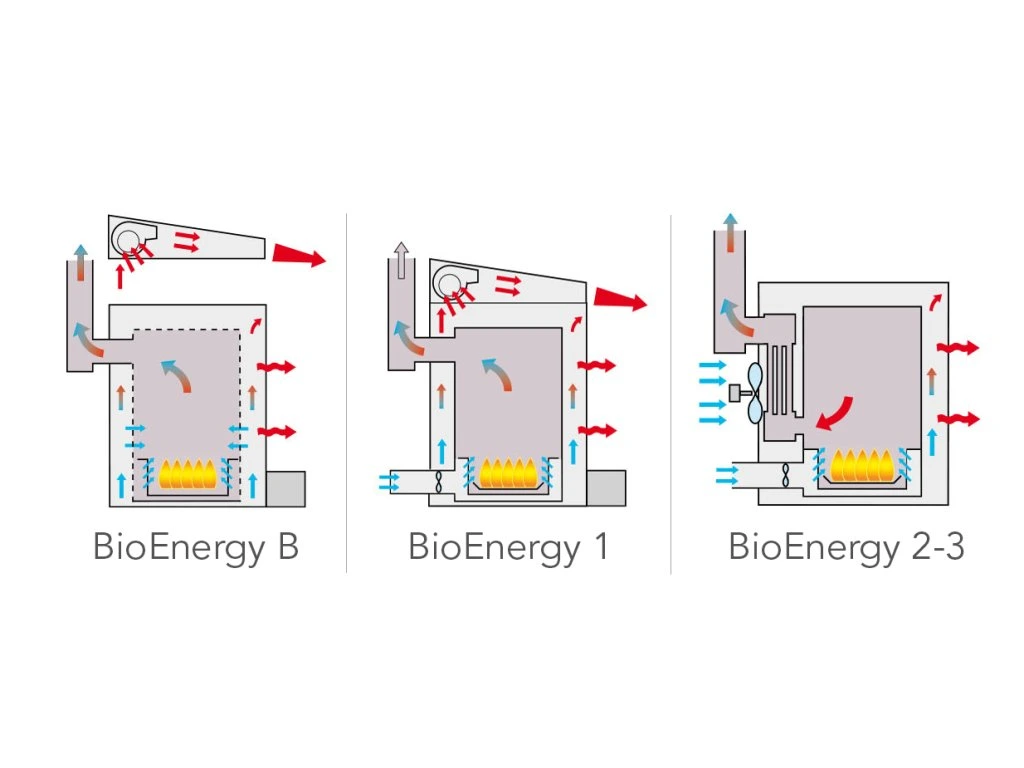 BioEnergy B

BioEnergy 1

BioEnergy 2-3